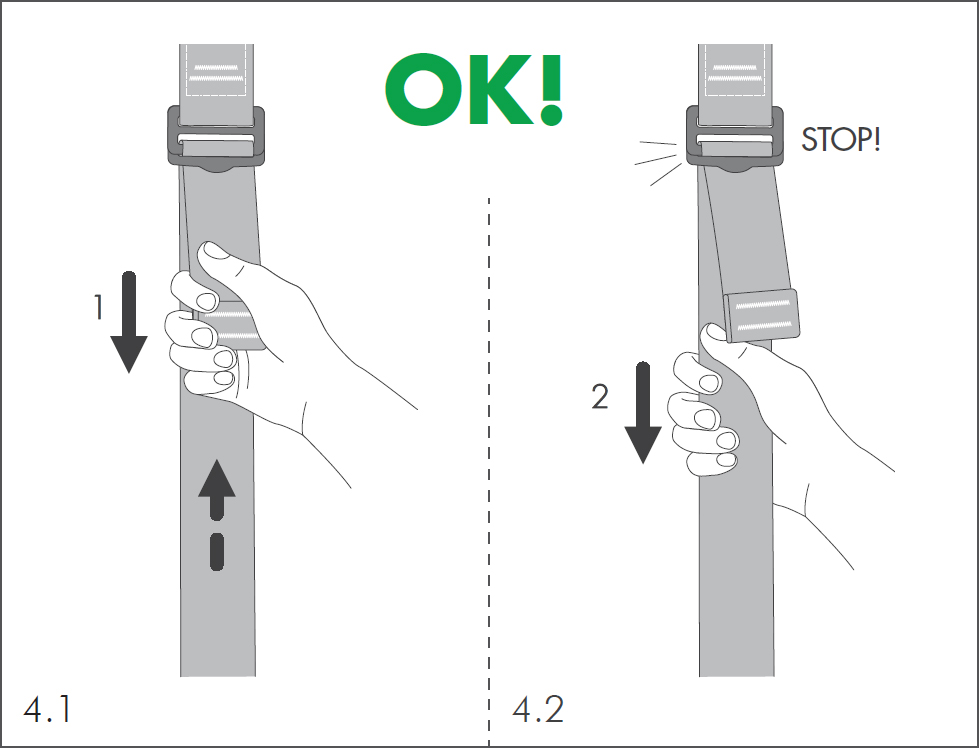 OK!

1

4.1

STOP!

2

4.2