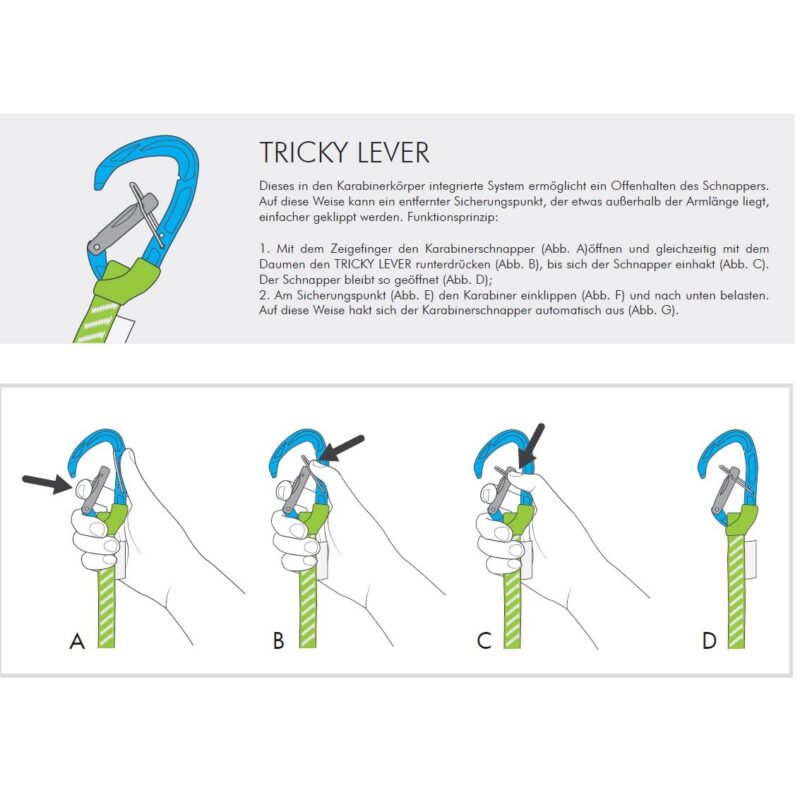 TRICKY LEVER

Dieses in den Karabinerkörper integrierte System ermöglicht ein Offenhalten des Schnappers. Auf diese Weise kann ein entfernter Sicherungspunkt, der etwas außerhalb der Armlänge liegt, einfacher geklippt werden. Funktionsprinzip:

1. Mit dem Zeigefinger den Karabinerschnapper (Abb. A)öffnen und gleichzeitig mit dem Daumen den TRICKY LEVER runterdrücken (Abb. B), bis sich der Schnapper einhakt (Abb. C). Der Schnapper bleibt so geöffnet (Abb. D);
2. Am Sicherungspunkt (Abb. E) den Karabiner einklippen (Abb. F) und nach unten belasten. Auf diese Weise hakt sich der Karabinerschnapper automatisch aus (Abb. G).

A

B

C

D